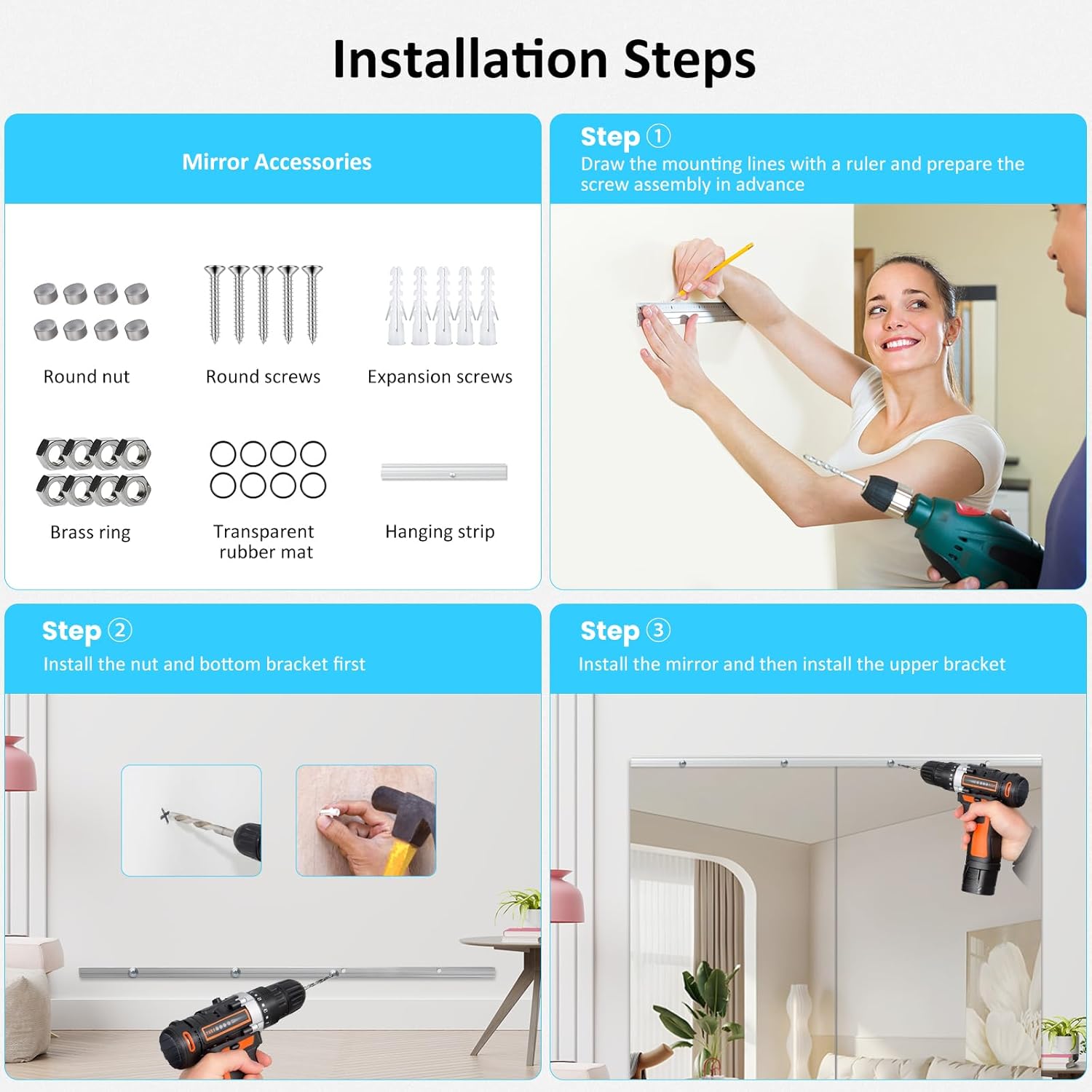 Installation Steps

Mirror Accessories

Round nut

Round screws

Expansion screws

Brass ring

Transparent rubber mat

Hanging strip

Step ①
Draw the mounting lines with a ruler and prepare the screw assembly in advance

Step ②
Install the nut and bottom bracket first

Step ③
Install the mirror and then install the upper bracket